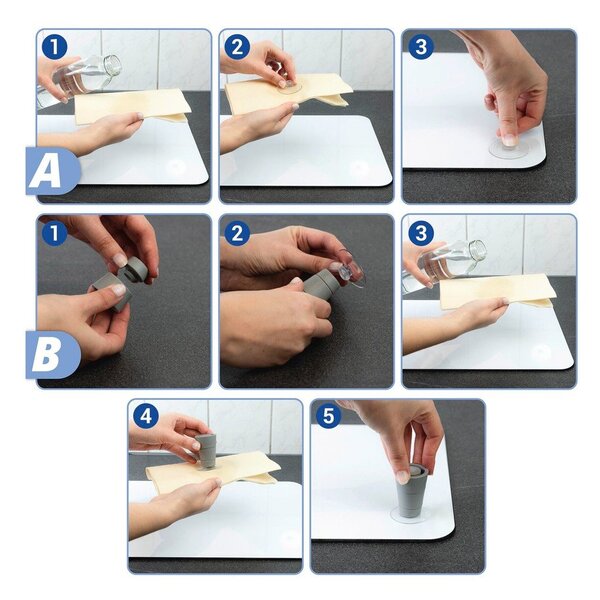 1
2
3
A
1
2
3
B
4
5