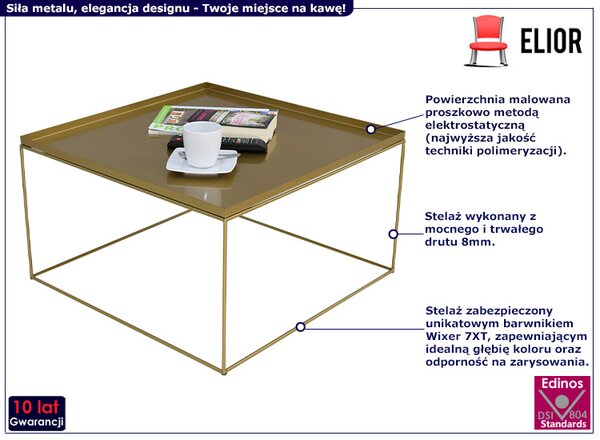 Siła metalu, elegancja designu - Twoje miejsce na kawę!

ELIOR

Powierzchnia malowana proszkowo metodą elektrostatyczną (najwyższa jakość techniki polimeryzacji).

Stelaż wykonany z mocnego i trwałego drutu 8mm.

Stelaż zabezpieczony unikatowym barwnikiem Wixer 7XT, zapewniającym idealną głębię koloru oraz odporność na zarysowania.

10 lat
Gwarancji

Edinos
DSI 804
Standards