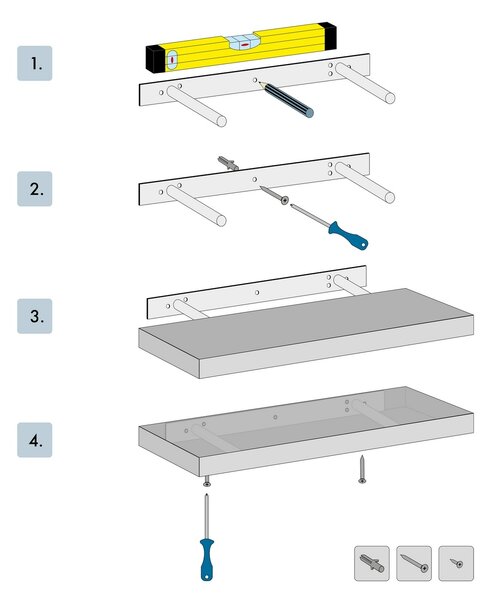 1.

2.

3.

4.