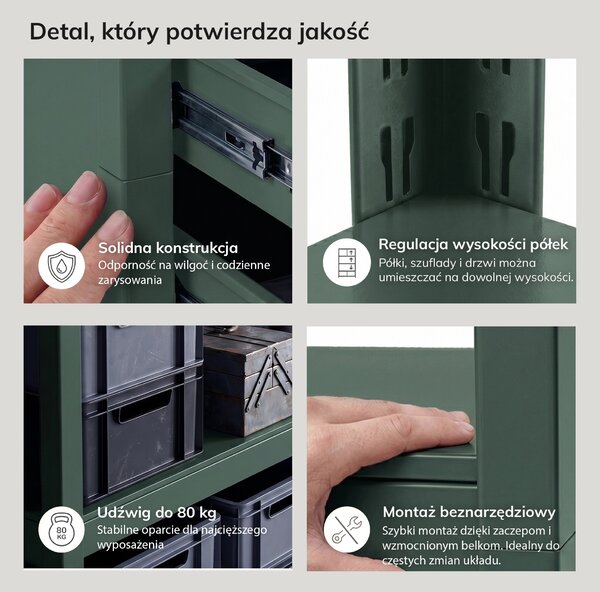 Detal, który potwierdza jakość

Solidna konstrukcja
Odporność na wilgoć i codzienne zarysowania

Regulacja wysokości półek
Półki, szuflady i drzwi można umieszczać na dowolnej wysokości.

80 KG
Udźwig do 80 kg
Stabilne oparcie dla najcięższego wyposażenia

Montaż beznarzędziowy
Szybki montaż dzięki zaczepom i wzmocnionym belkom. Idealny do częstych zmian układu.