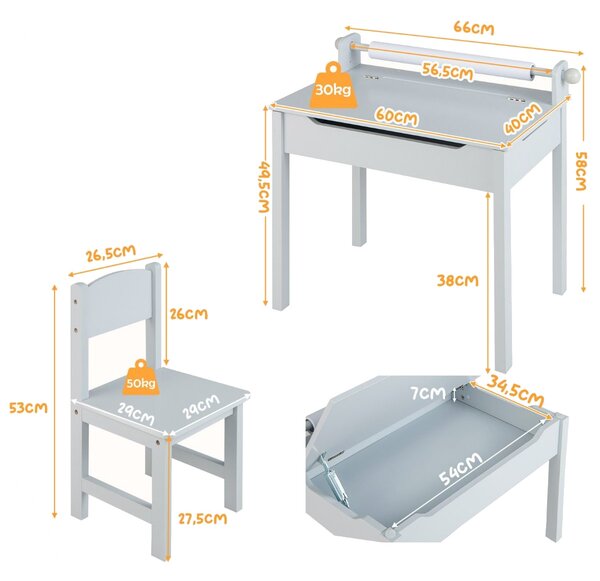 66CM
56,5CM
30kg
60CM
40CM
49,5CM
58CM
38CM
26,5CM
26CM
50kg
53CM
29CM
29CM
27,5CM
7CM
34,5CM
54CM