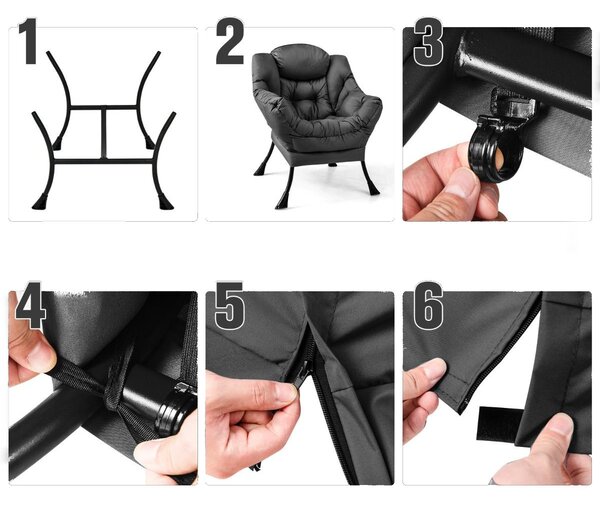 1
2
3
4
5
6