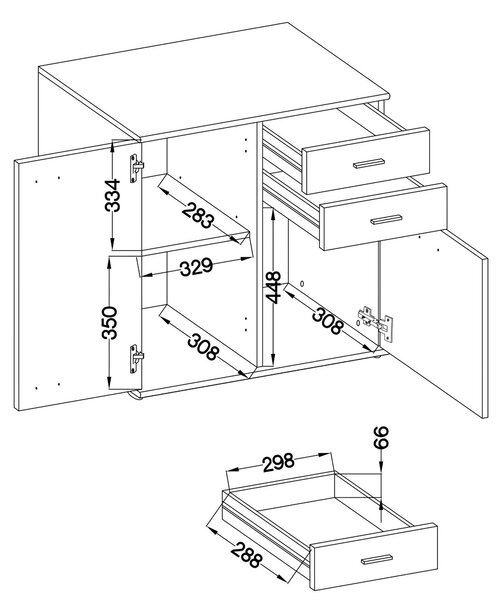 334
283
329
350
308
448
308
298
66
288