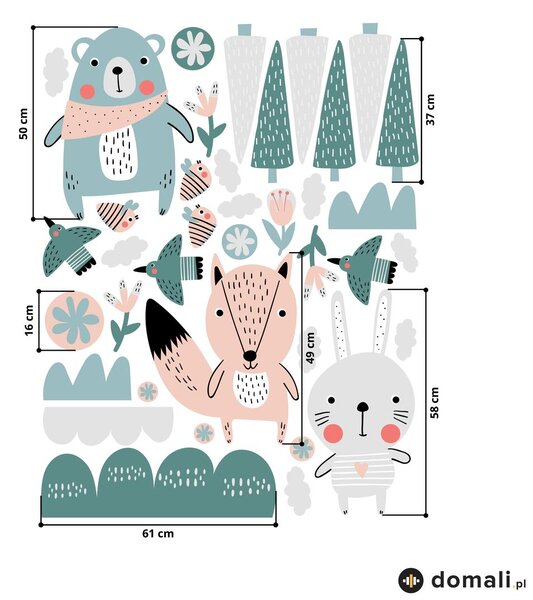 50 cm

37 cm

16 cm

49 cm

58 cm

61 cm

domali.pl