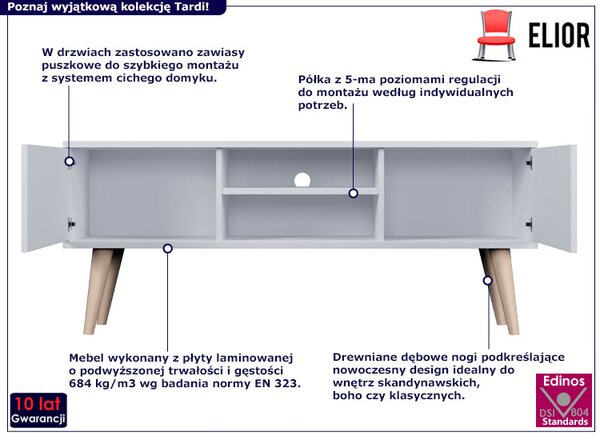 Poznaj wyjątkową kolekcję Tardi!

ELIOR

W drzwiach zastosowano zawiasy puszkowe do szybkiego montażu z systemem cichego domyku.

Półka z 5-ma poziomami regulacji do montażu według indywidualnych potrzeb.

Mebel wykonany z płyty laminowanej o podwyższonej trwałości i gęstości 684 kg/m3 wg badania normy EN 323.

Drewniane dębowe nogi podkreślające nowoczesny design idealny do wnętrz skandynawskich, boho czy klasycznych.

10 lat
Gwarancji

Edinos
DSI 804
Standards